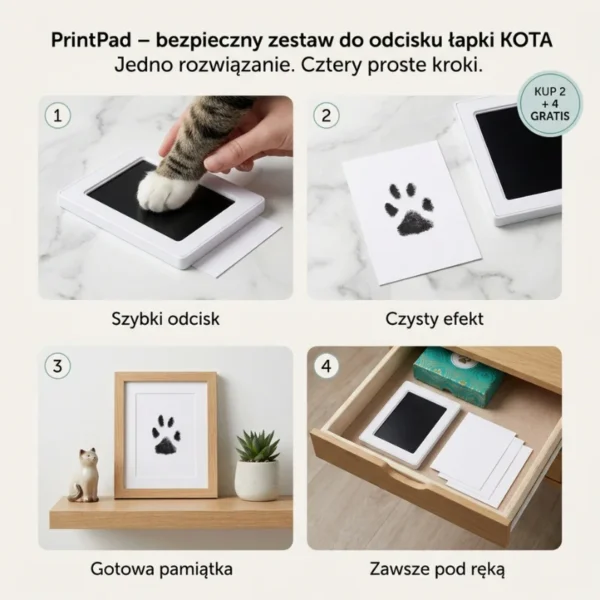 PrintPad – bezpieczny zestaw do odcisku łapki KOTA
Jedno rozwiązanie. Cztery proste kroki.

KUP 2 + 4 GRATIS

1

Szybki odcisk

2

Czysty efekt

3

Gotowa pamiątka

4

Zawsze pod ręką