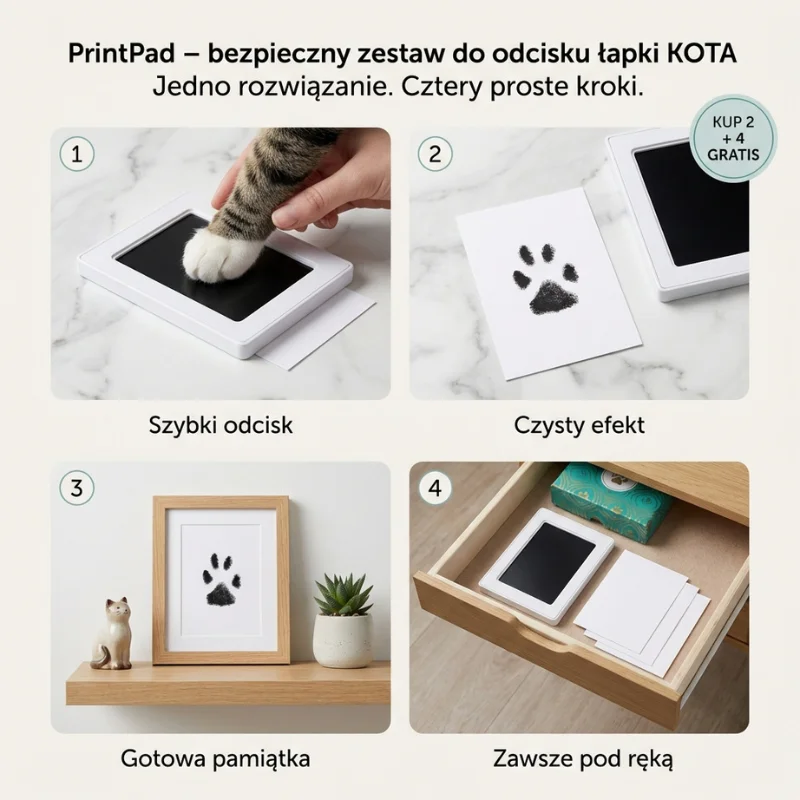 PrintPad – bezpieczny zestaw do odcisku łapki KOTA
Jedno rozwiązanie. Cztery proste kroki.

KUP 2
+ 4
GRATIS

1

Szybki odcisk

2

Czysty efekt

3

Gotowa pamiątka

4

Zawsze pod ręką