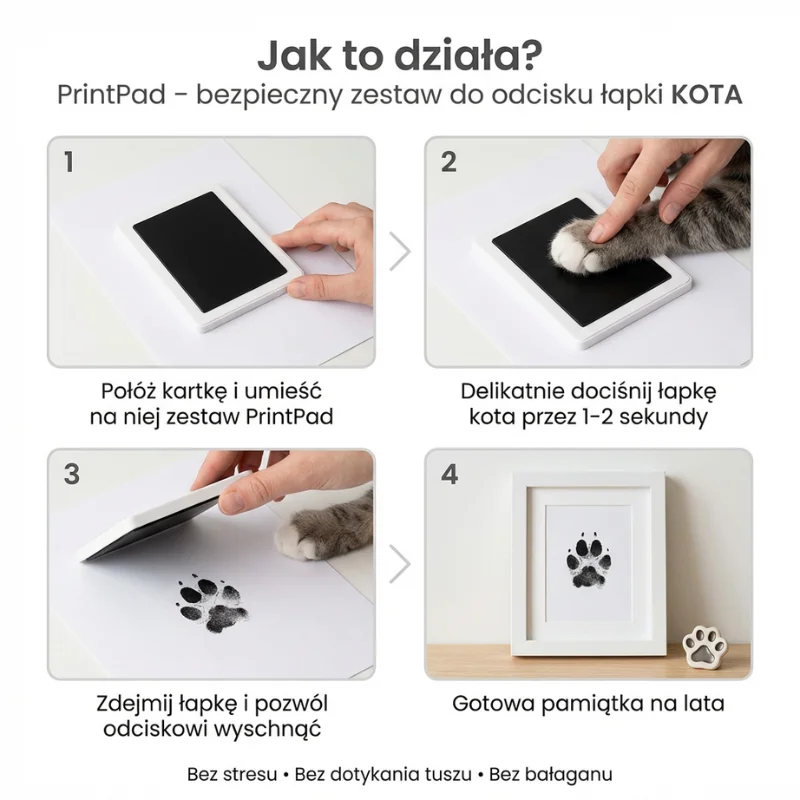 Jak to działa?
PrintPad - bezpieczny zestaw do odcisku łapki KOTA

1

Połóż kartkę i umieść na niej zestaw PrintPad

2

Delikatnie dociśnij łapkę kota przez 1-2 sekundy

3

Zdejmij łapkę i pozwól odciskowi wyschnąć

4

Gotowa pamiątka na lata

Bez stresu • Bez dotykania tuszu • Bez bałaganu